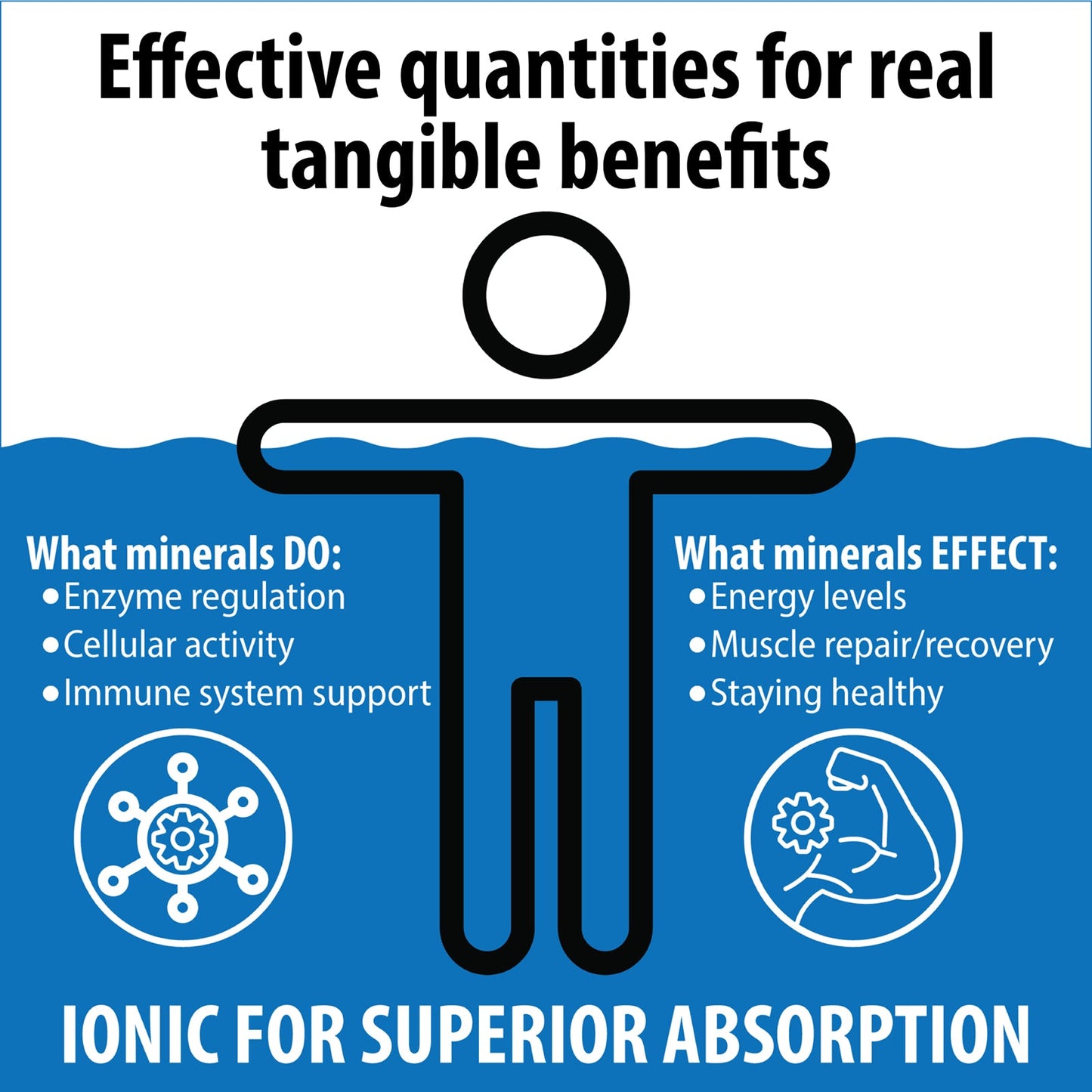 Effective quantities for real tangible benefits

What minerals DO:
• Enzyme regulation
• Cellular activity
• Immune system support

What minerals EFFECT:
• Energy levels
• Muscle repair/recovery
• Staying healthy

IONIC FOR SUPERIOR ABSORPTION